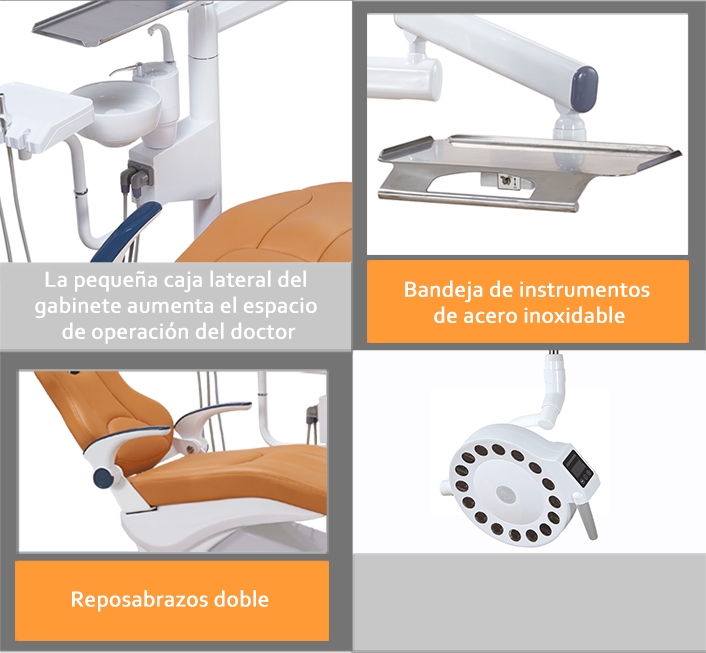 La pequeña caja lateral del gabinete aumenta el espacio de operación del doctor

Bandeja de instrumentos de acero inoxidable

Reposabrazos doble